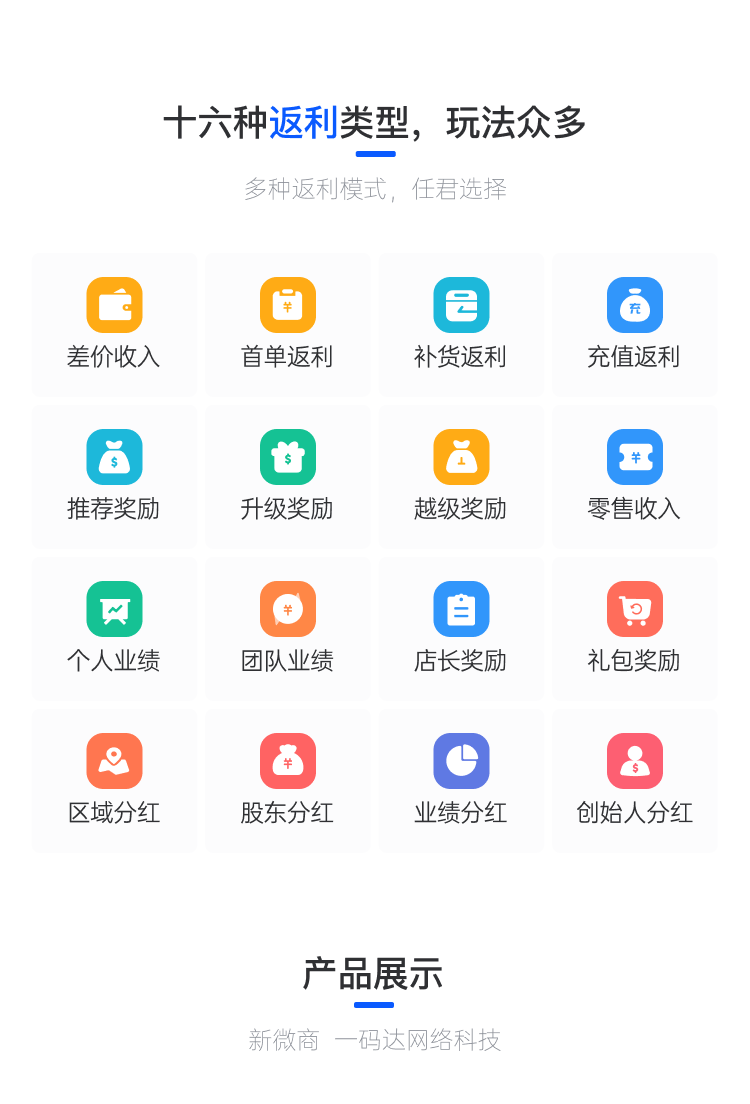 十六种返利类型，玩法众多

多种返利模式，任君选择

差价收入

首单返利

补货返利

充值返利

推荐奖励

升级奖励

越级奖励

零售收入

个人业绩

团队业绩

店长奖励

礼包奖励

区域分红

股东分红

业绩分红

创始人分红

产品展示

新微商 一码达网络科技